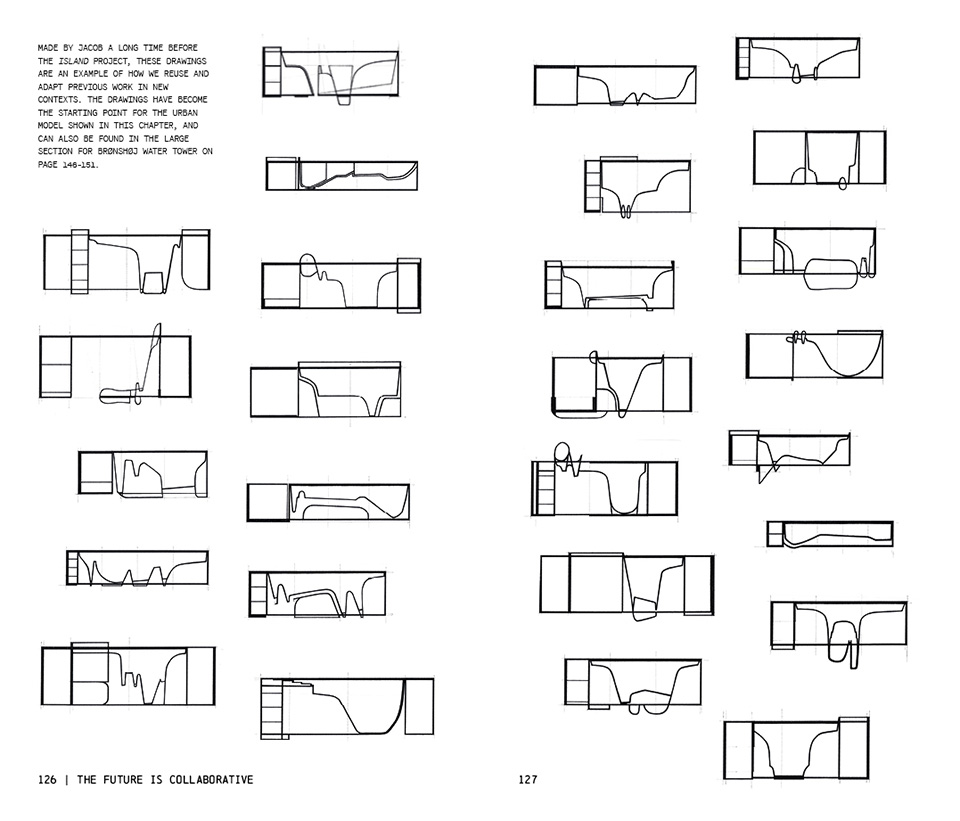 MADE BY JACOB A LONG TIME BEFORE THE ISLAND PROJECT, THESE DRAWINGS ARE AN EXAMPLE OF HOW WE REUSE AND ADAPT PREVIOUS WORK IN NEW CONTEXTS. THE DRAWINGS HAVE BECOME THE STARTING POINT FOR THE URBAN MODEL SHOWN IN THIS CHAPTER, AND CAN ALSO BE FOUND IN THE LARGE SECTION FOR BRØNSHØJ WATER TOWER ON PAGE 146-151.

126 | THE FUTURE IS COLLABORATIVE

127