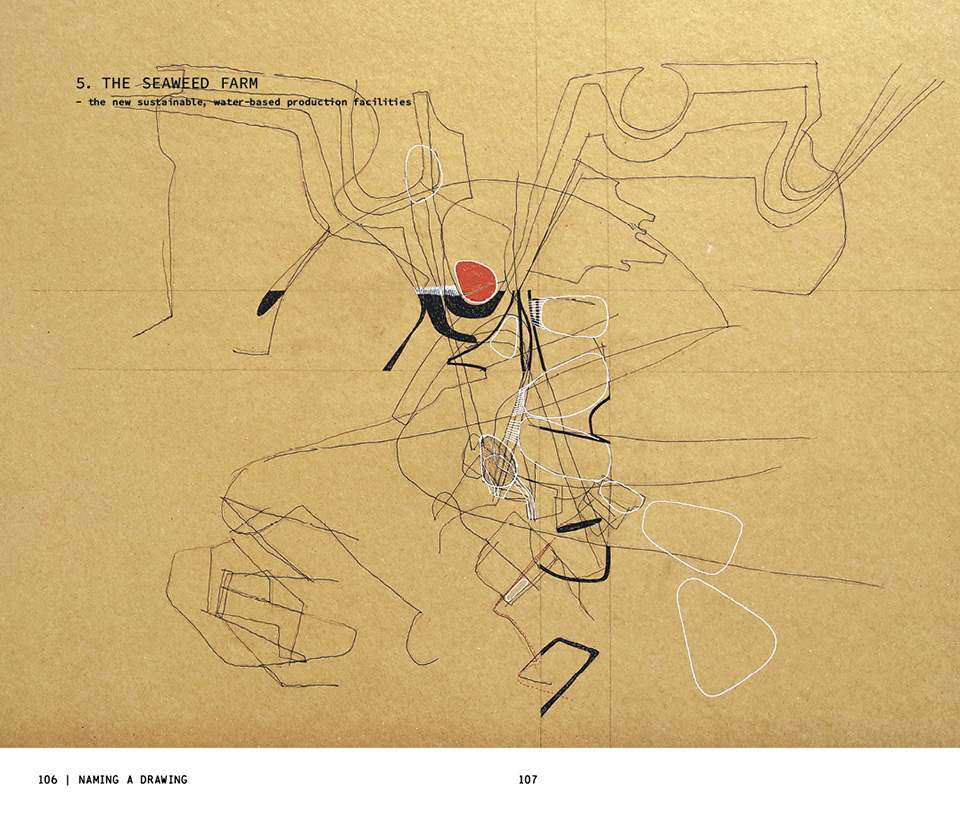 5. THE SEAWEED FARM
- the new sustainable, water-based production facilities

106 | NAMING A DRAWING

107