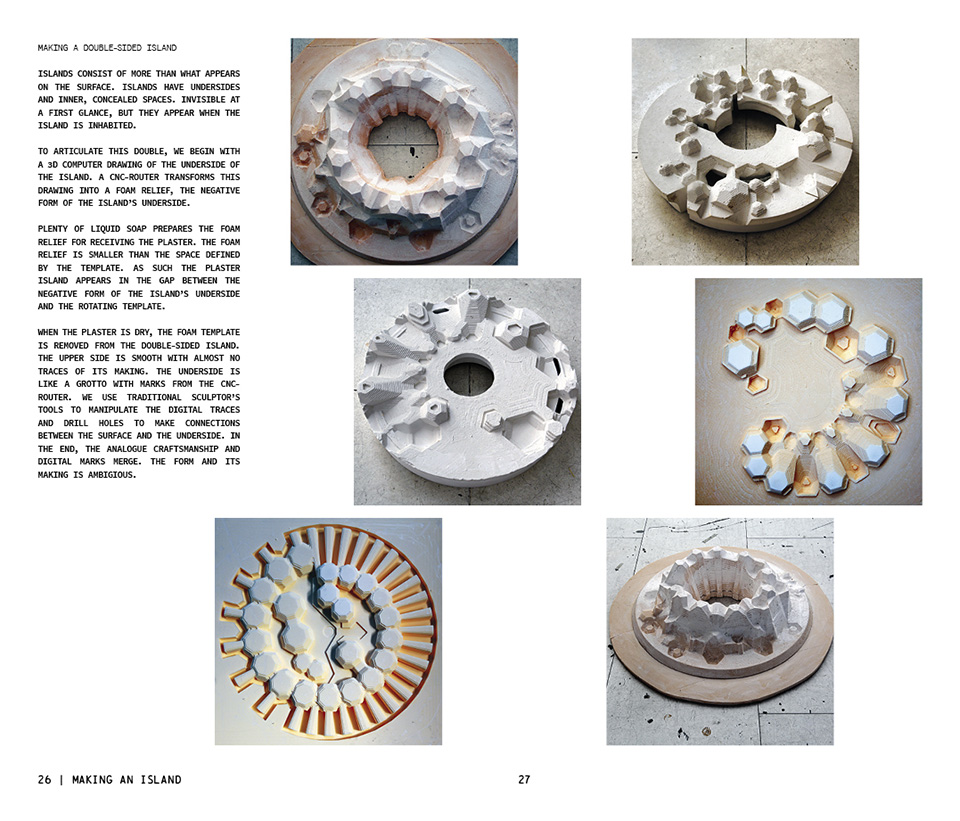 MAKING A DOUBLE-SIDED ISLAND

ISLANDS CONSIST OF MORE THAN WHAT APPEARS ON THE SURFACE. ISLANDS HAVE UNDERSIDES AND INNER, CONCEALED SPACES. INVISIBLE AT A FIRST GLANCE, BUT THEY APPEAR WHEN THE ISLAND IS INHABITED.

TO ARTICULATE THIS DOUBLE, WE BEGIN WITH A 3D COMPUTER DRAWING OF THE UNDERSIDE OF THE ISLAND. A CNC-ROUTER TRANSFORMS THIS DRAWING INTO A FOAM RELIEF, THE NEGATIVE FORM OF THE ISLAND'S UNDERSIDE.

PLENTY OF LIQUID SOAP PREPARES THE FOAM RELIEF FOR RECEIVING THE PLASTER. THE FOAM RELIEF IS SMALLER THAN THE SPACE DEFINED BY THE TEMPLATE. AS SUCH THE PLASTER ISLAND APPEARS IN THE GAP BETWEEN THE NEGATIVE FORM OF THE ISLAND'S UNDERSIDE AND THE ROTATING TEMPLATE.

WHEN THE PLASTER IS DRY, THE FOAM TEMPLATE IS REMOVED FROM THE DOUBLE-SIDED ISLAND. THE UPPER SIDE IS SMOOTH WITH ALMOST NO TRACES OF ITS MAKING. THE UNDERSIDE IS LIKE A GROTTO WITH MARKS FROM THE CNC-ROUTER. WE USE TRADITIONAL SCULPTOR'S TOOLS TO MANIPULATE THE DIGITAL TRACES AND DRILL HOLES TO MAKE CONNECTIONS BETWEEN THE SURFACE AND THE UNDERSIDE. IN THE END, THE ANALOGUE CRAFTSMANSHIP AND DIGITAL MARKS MERGE. THE FORM AND ITS MAKING IS AMBIGIOUS.

26 | MAKING AN ISLAND

27